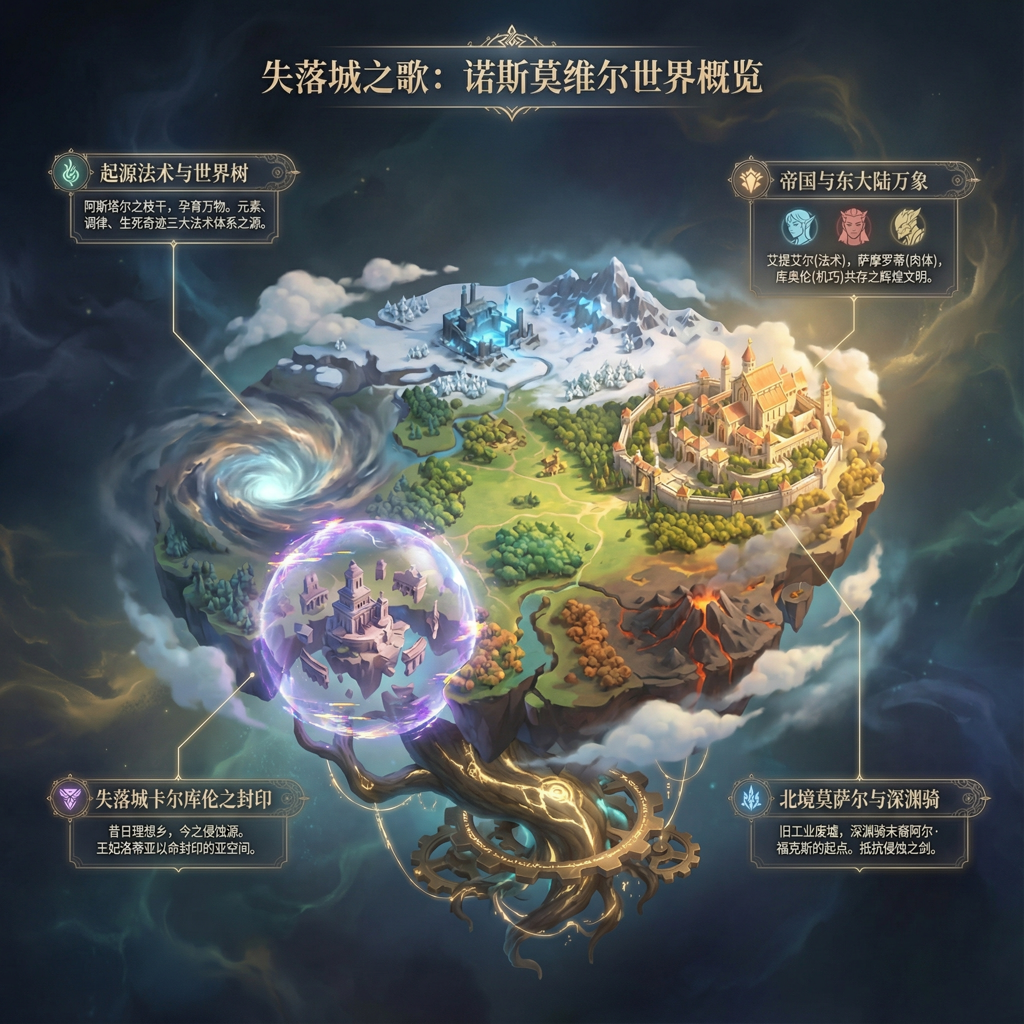 失落城之歌：诺斯莫维尔世界概览

起源法术与世界树

阿斯塔尔之枝干，孕育万物。元素、调律、生死奇迹三大法术体系之源。

帝国与东大陆万象

艾提艾尔(法术)，萨摩罗蒂(肉体)，库奥伦(机巧)共存之辉煌文明。

失落城卡尔库伦之封印

昔日理想乡，今之侵蚀源。王妃洛蒂亚以命封印的亚空间。

北境莫萨尔与深渊骑

旧工业废墟，深渊骑末裔阿尔·福克斯的起点。抵抗侵蚀之剑。